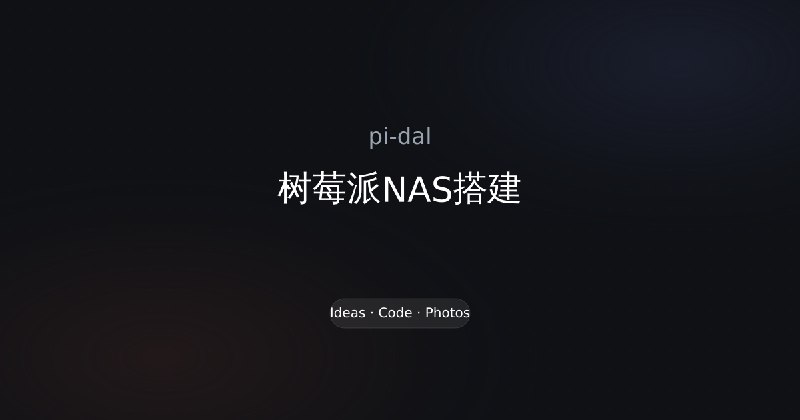 pi-dal

树莓派NAS搭建

Ideas · Code · Photos